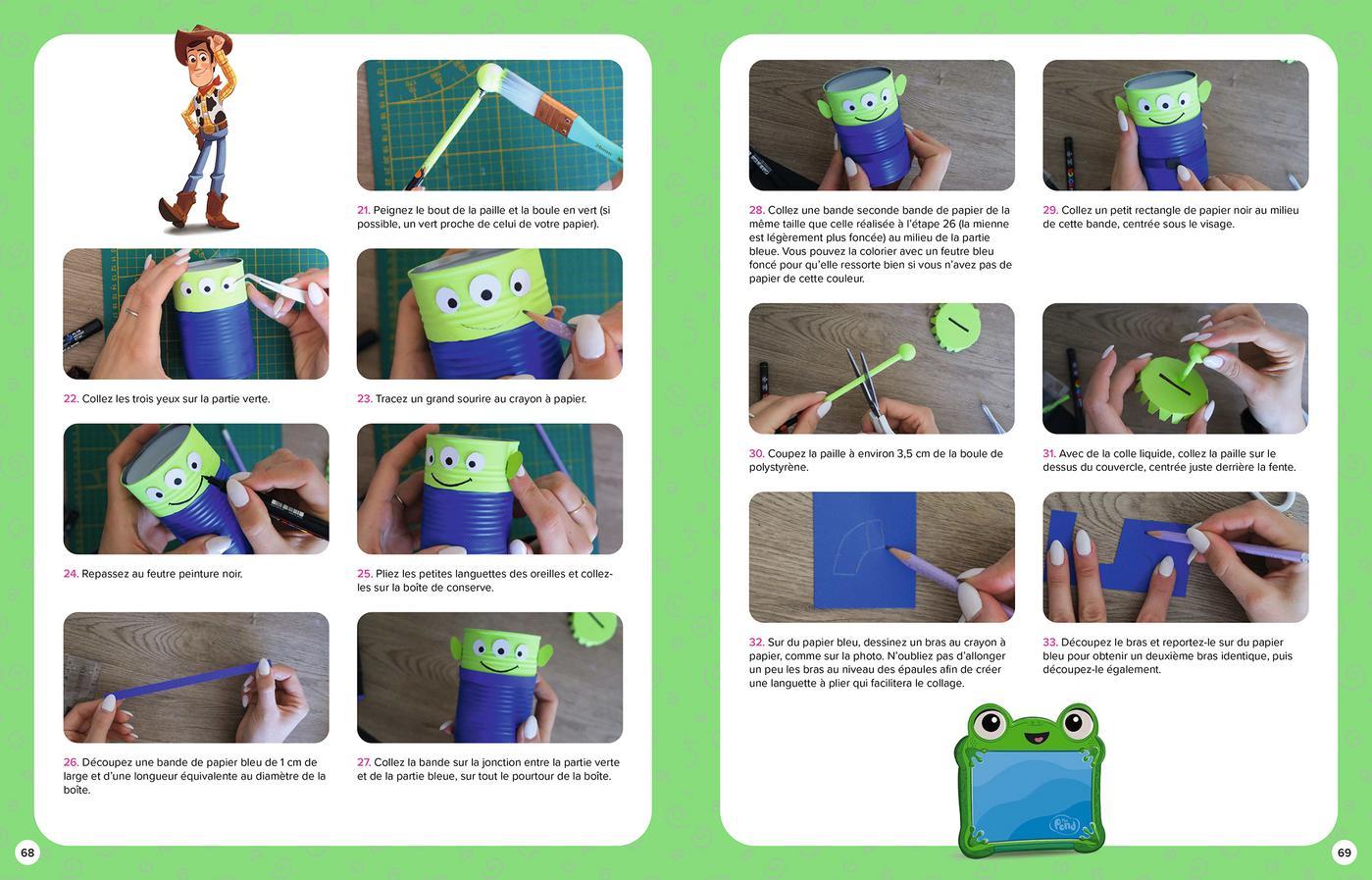 21. Peignez le bout de la paille et la boule en vert (si possible, un vert proche de celui de votre papier).

22. Collez les trois yeux sur la partie verte.

23. Tracez un grand sourire au crayon à papier.

24. Repassez au feutre peinture noir.

25. Pliez les petites languettes des oreilles et collez-les sur la boîte de conserve.

26. Découpez une bande de papier bleu de 1 cm de large et d'une longueur équivalente au diamètre de la boîte.

27. Collez la bande sur la jonction entre la partie verte et de la partie bleue, sur tout le pourtour de la boîte.

68

28. Collez une bande seconde bande de papier de la même taille que celle réalisée à l'étape 26 (la mienne est légèrement plus foncée) au milieu de la partie bleue. Vous pouvez la colorier avec un feutre bleu foncé pour qu'elle ressorte bien si vous n'avez pas de papier de cette couleur.

29. Collez un petit rectangle de papier noir au milieu de cette bande, centrée sous le visage.

30. Coupez la paille à environ 3,5 cm de la boule de polystyrène.

31. Avec de la colle liquide, collez la paille sur le dessus du couvercle, centrée juste derrière la fente.

32. Sur du papier bleu, dessinez un bras au crayon à papier, comme sur la photo. N'oubliez pas d'allonger un peu les bras au niveau des épaules afin de créer une languette à plier qui facilitera le collage.

33. Découpez le bras et reportez-le sur du papier bleu pour obtenir un deuxième bras identique, puis découpez-le également.

The Pond

69